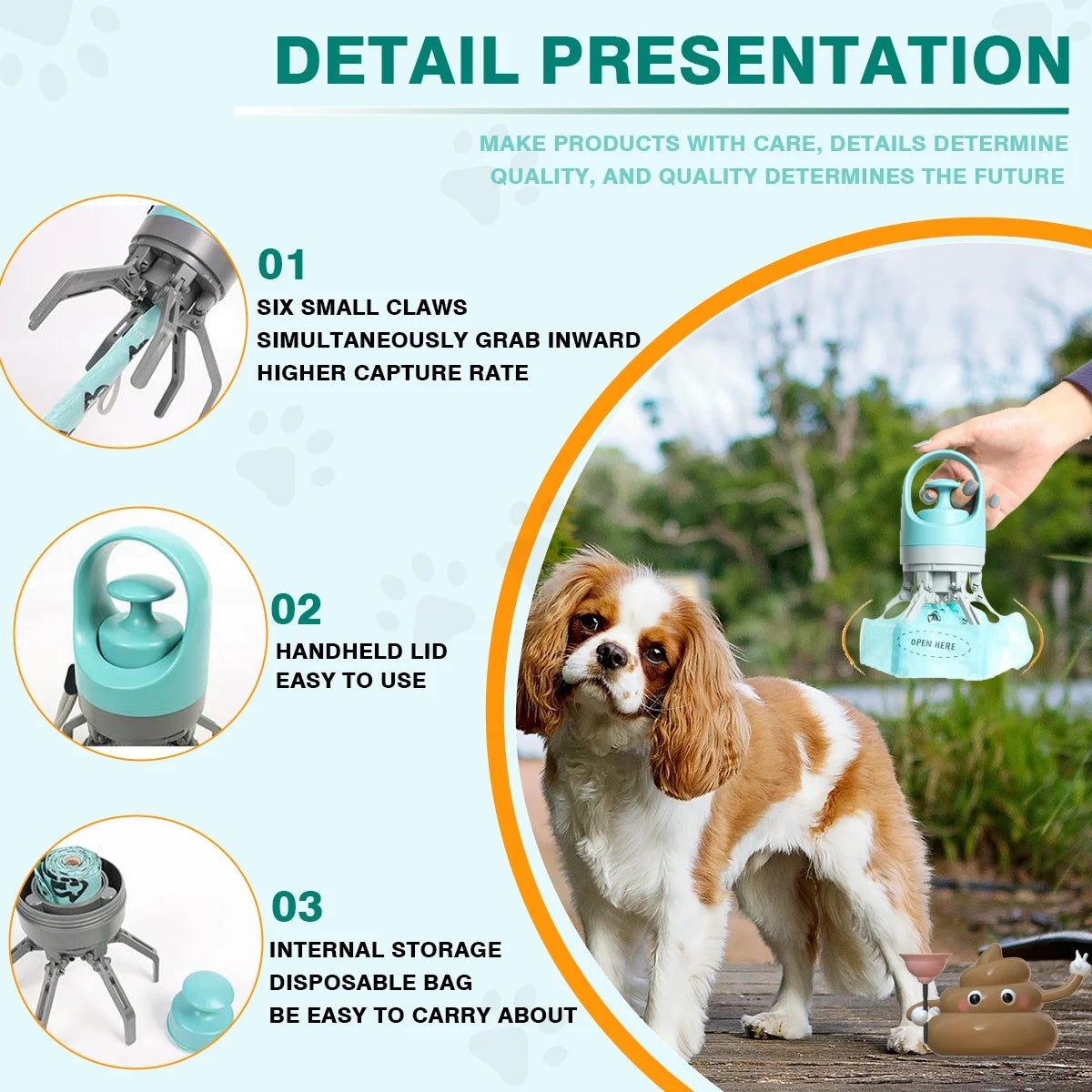 DETAIL PRESENTATION

MAKE PRODUCTS WITH CARE, DETAILS DETERMINE QUALITY, AND QUALITY DETERMINES THE FUTURE

01
SIX SMALL CLAWS
SIMULTANEOUSLY GRAB INWARD
HIGHER CAPTURE RATE

02
HANDHELD LID
EASY TO USE

03
INTERNAL STORAGE
DISPOSABLE BAG
BE EASY TO CARRY ABOUT

OPEN HERE